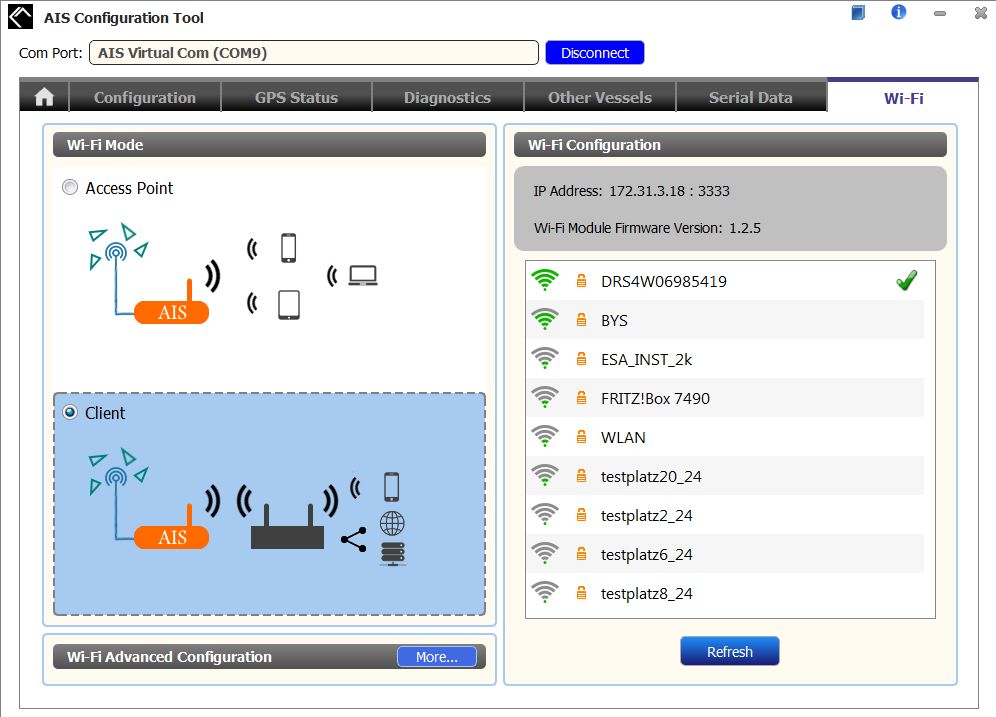 AIS Configuration Tool

Com Port: AIS Virtual Com (COM9) Disconnect

Configuration GPS Status Diagnostics Other Vessels Serial Data Wi-Fi

Wi-Fi Mode

Access Point

AIS

Client

AIS

Wi-Fi Advanced Configuration More...

Wi-Fi Configuration

IP Address: 172.31.3.18 : 3333

Wi-Fi Module Firmware Version: 1.2.5

DRS4W06985419
BYS
ESA_INST_2k
FRITZ!Box 7490
WLAN
testplatz20_24
testplatz2_24
testplatz6_24
testplatz8_24

Refresh